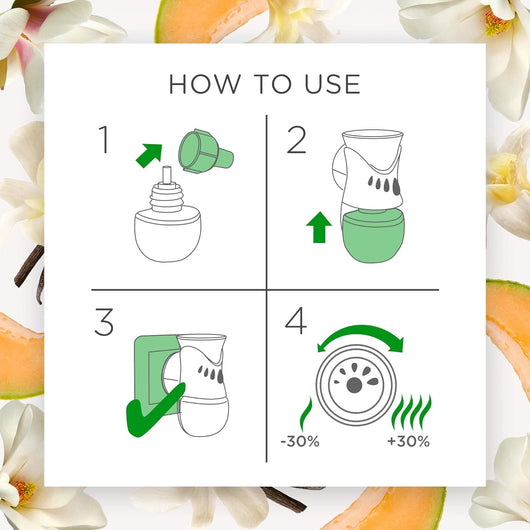 HOW TO USE

1

2

3

4

-30%

+30%