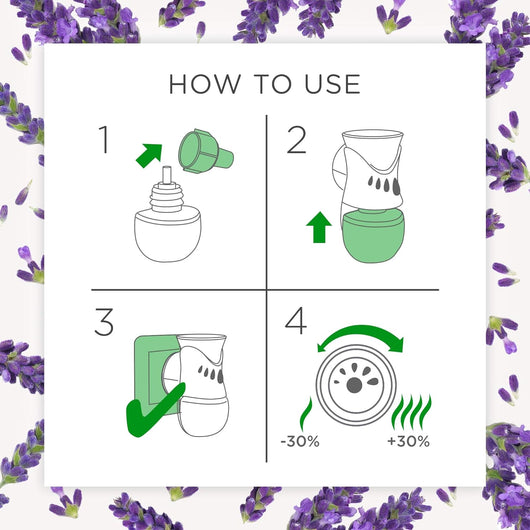 HOW TO USE

1

2

3

4

-30%

+30%